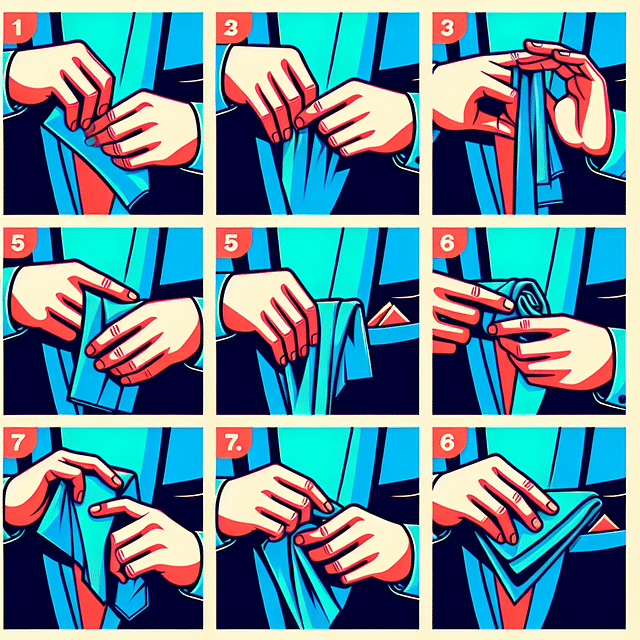 1

2

3

5

5

6

7

7.

6